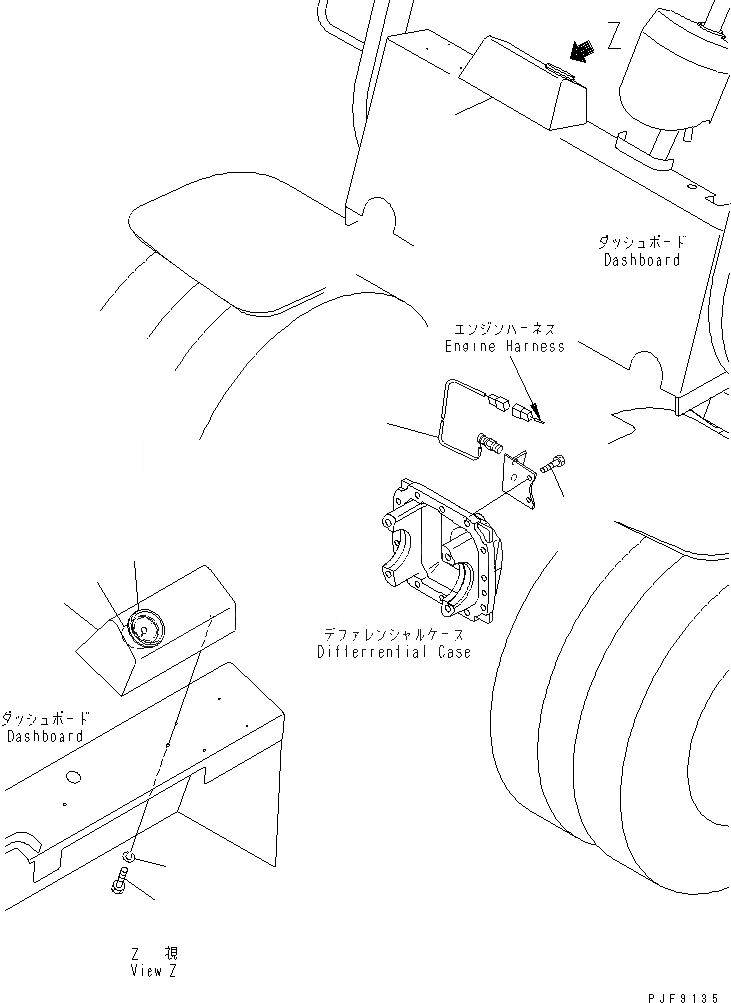 Z

ダッシュボード
Dashboard

エンジンハーネス
Engine Harness

デファレンシャルケース
Differrential Case

ダッシュボード
Dashboard

Z 視
View Z

PJF3135