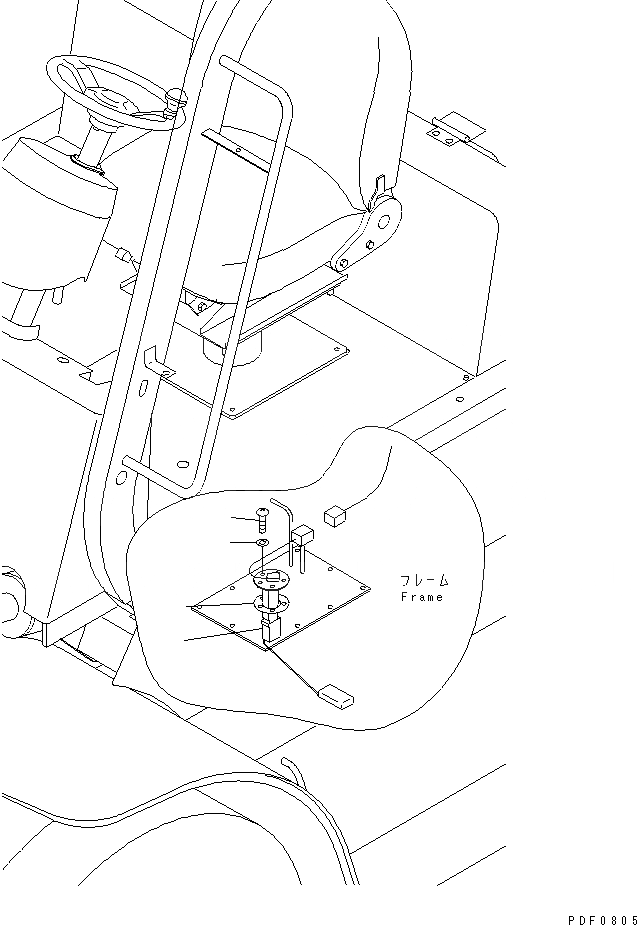 フレーム
Frame

PDF0805