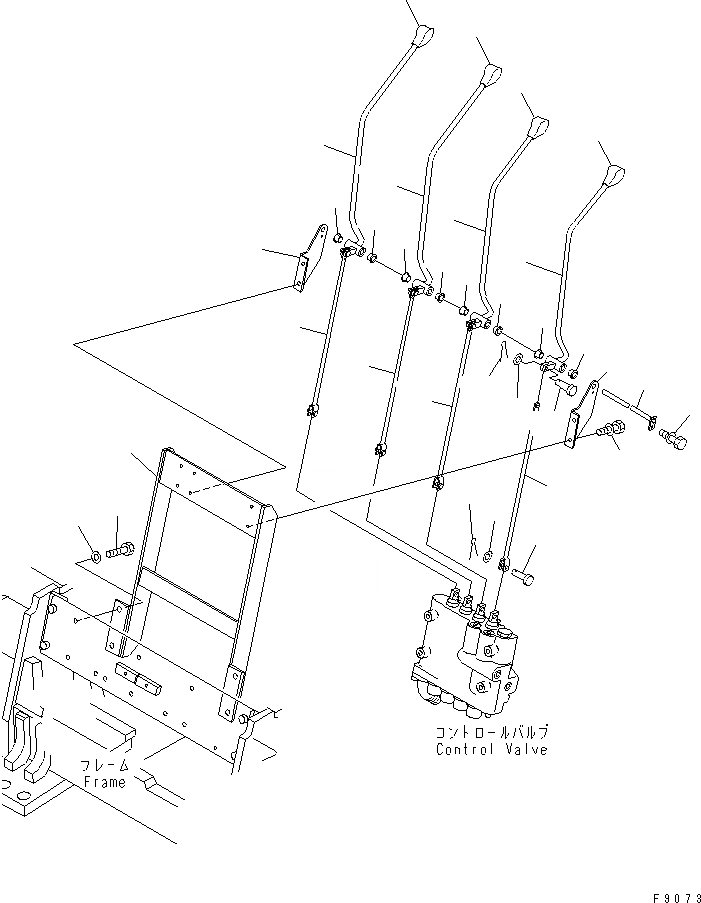 コントロールバルブ
Control Valve

フレーム
Frame

F9073