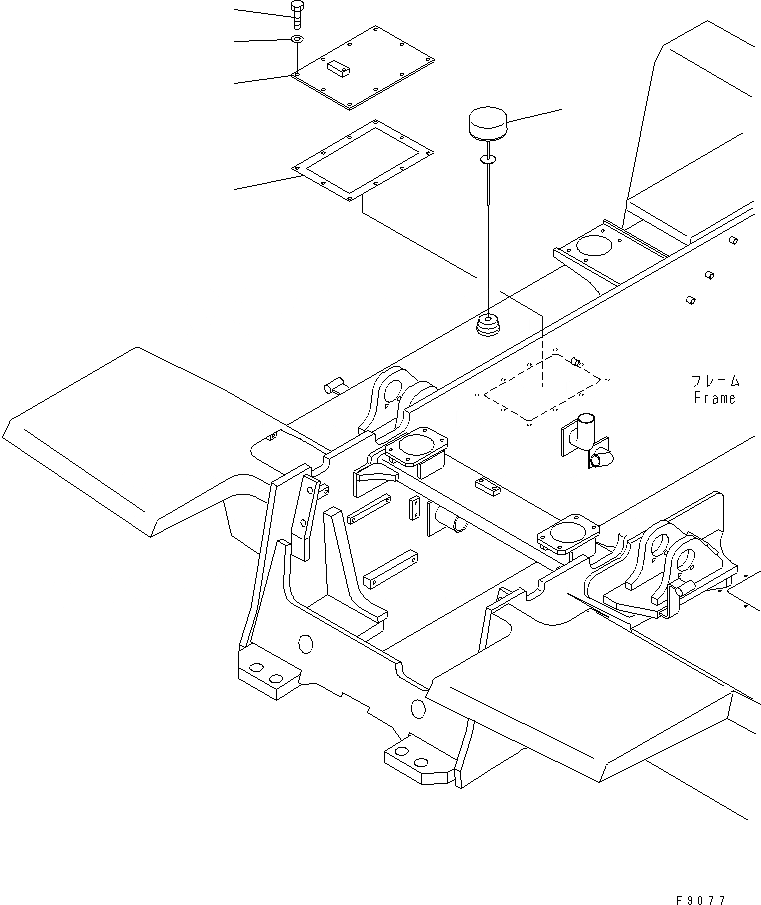 フレーム
Frame

F9077