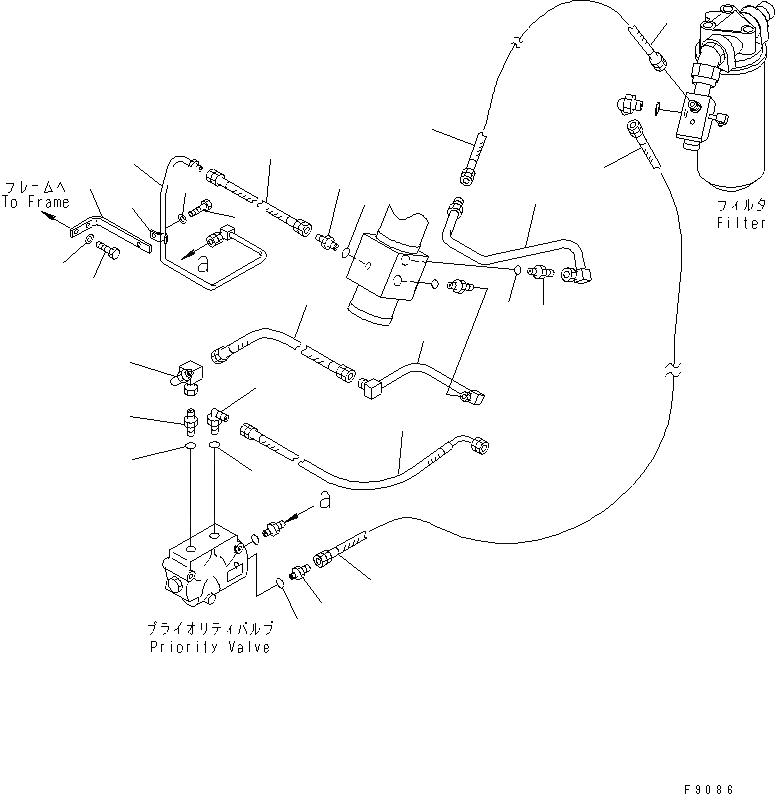 フレームへ
To Frame

a

フィルタ
Filter

a

プライオリティバルブ
Priority Valve

F9086