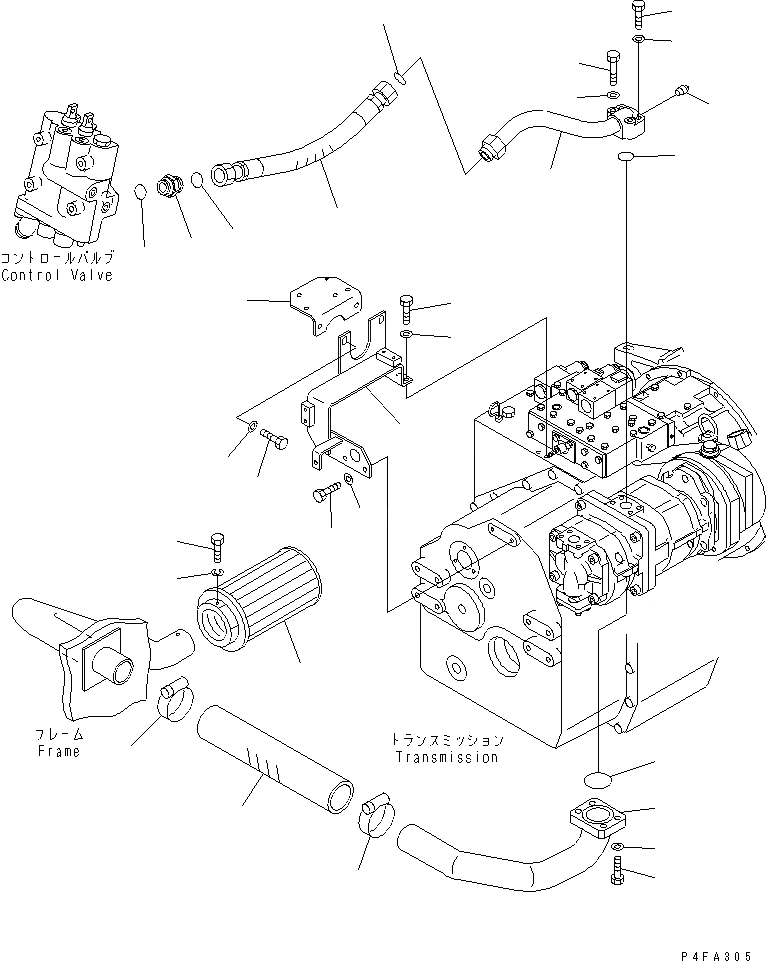 コントロールバルブ
Control Valve

フレーム
Frame

トランスミッション
Transmission

P4FA305