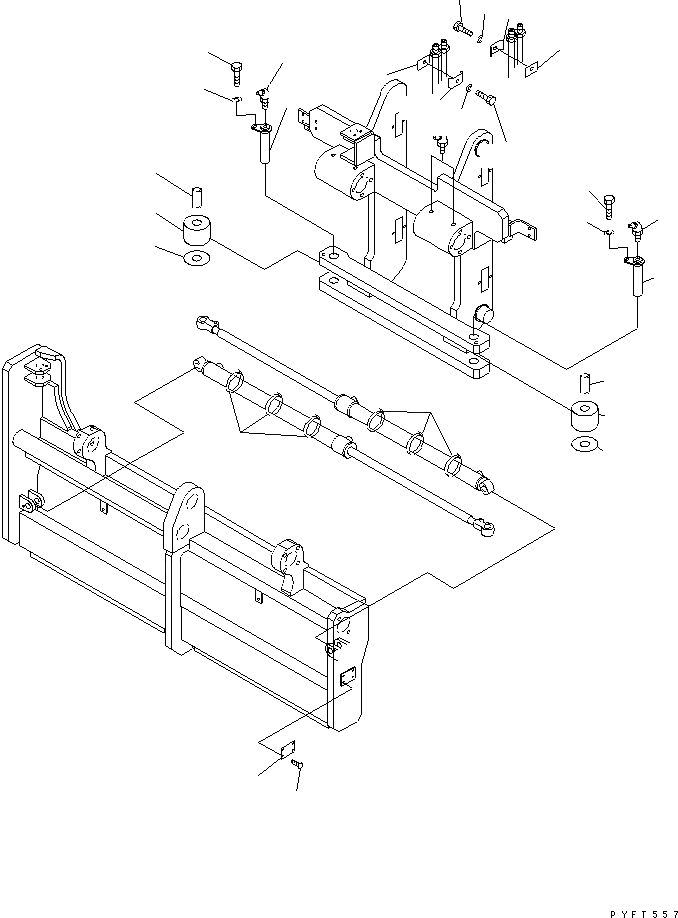 PYFT557