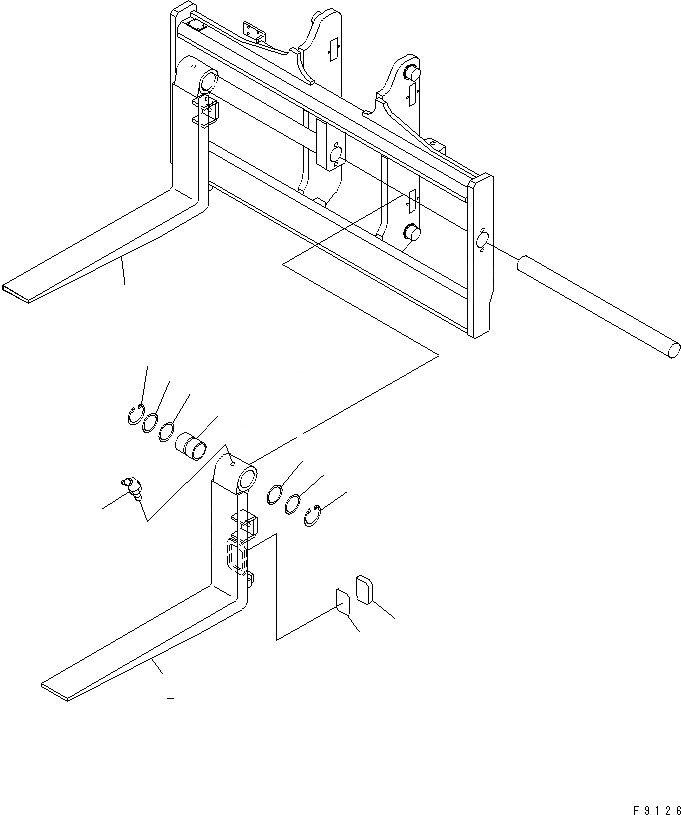 F9126