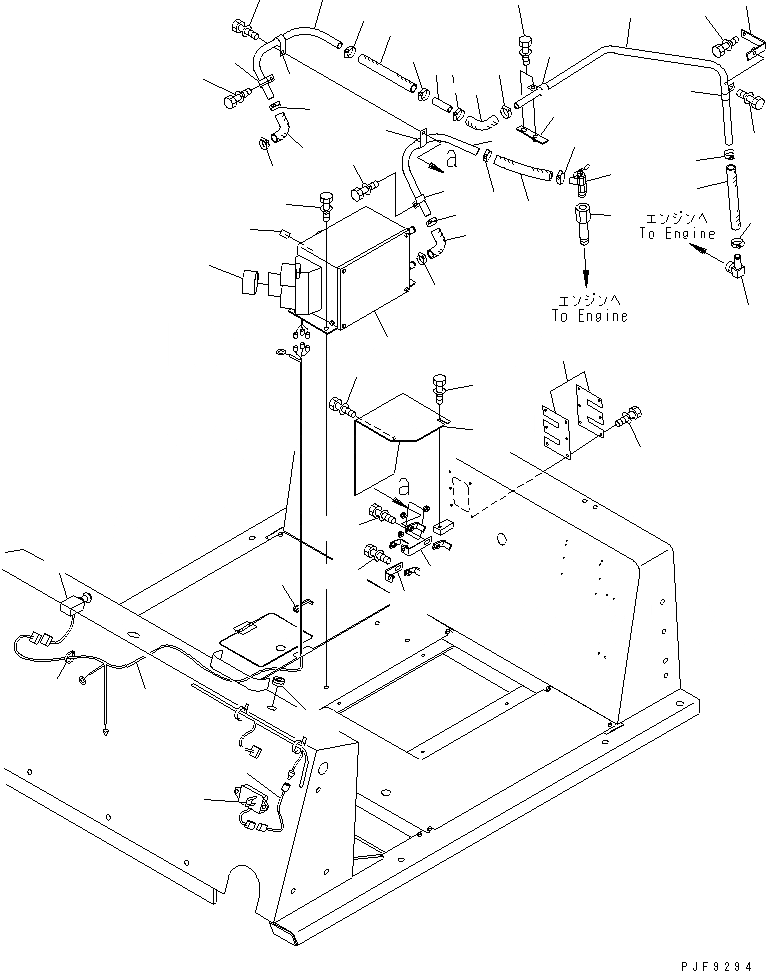 a

エンジンへ
To Engine

エンジンへ
To Engine

a

PJF9294