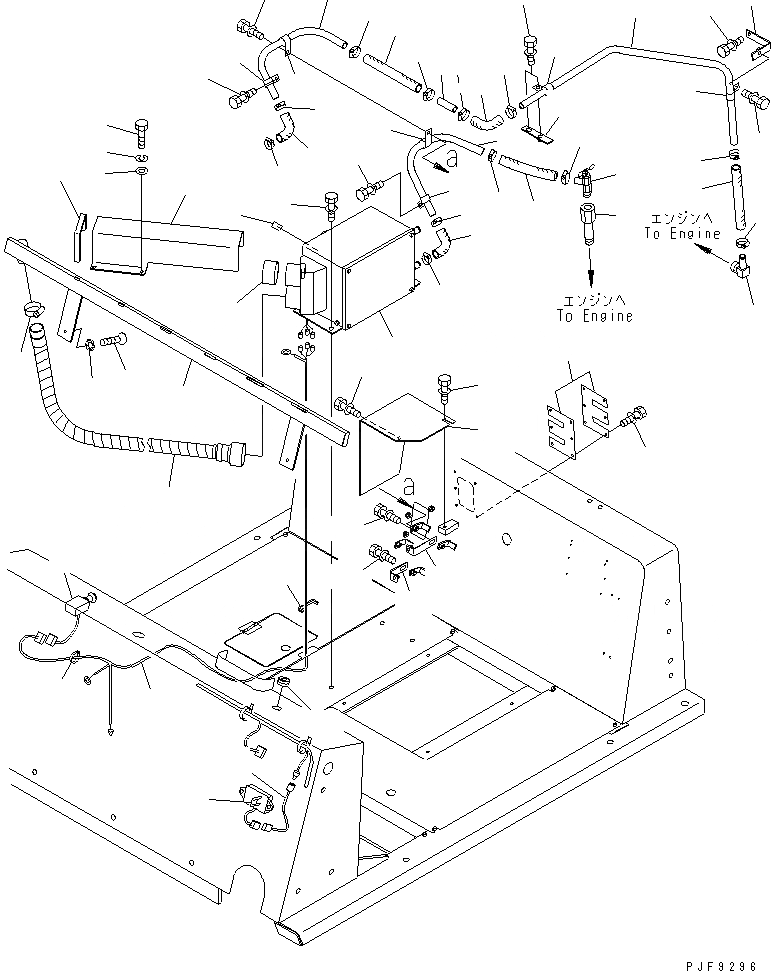 a

エンジンへ
To Engine

エンジンへ
To Engine

a

PJF9296