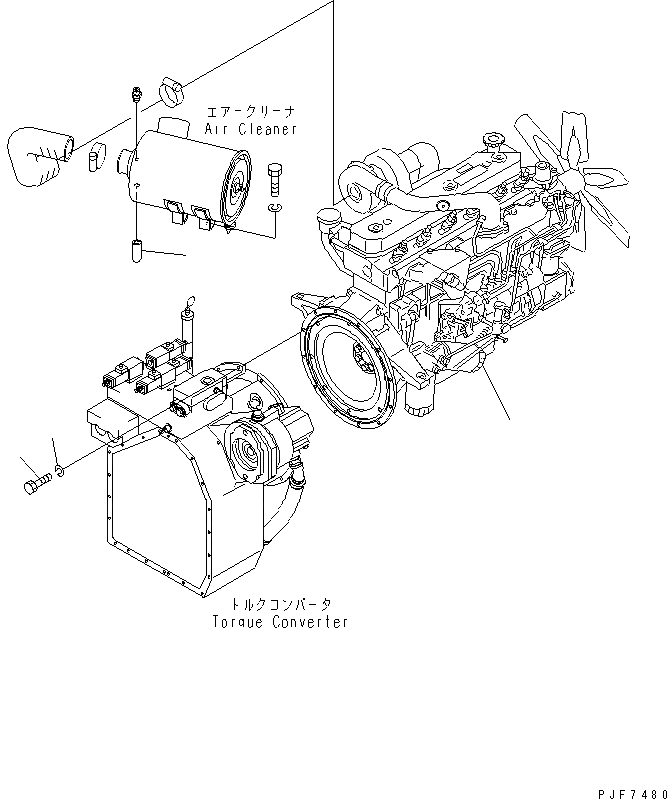 エアークリーナ
Air Cleaner

トルクコンバータ
Torque Converter

PJF7480