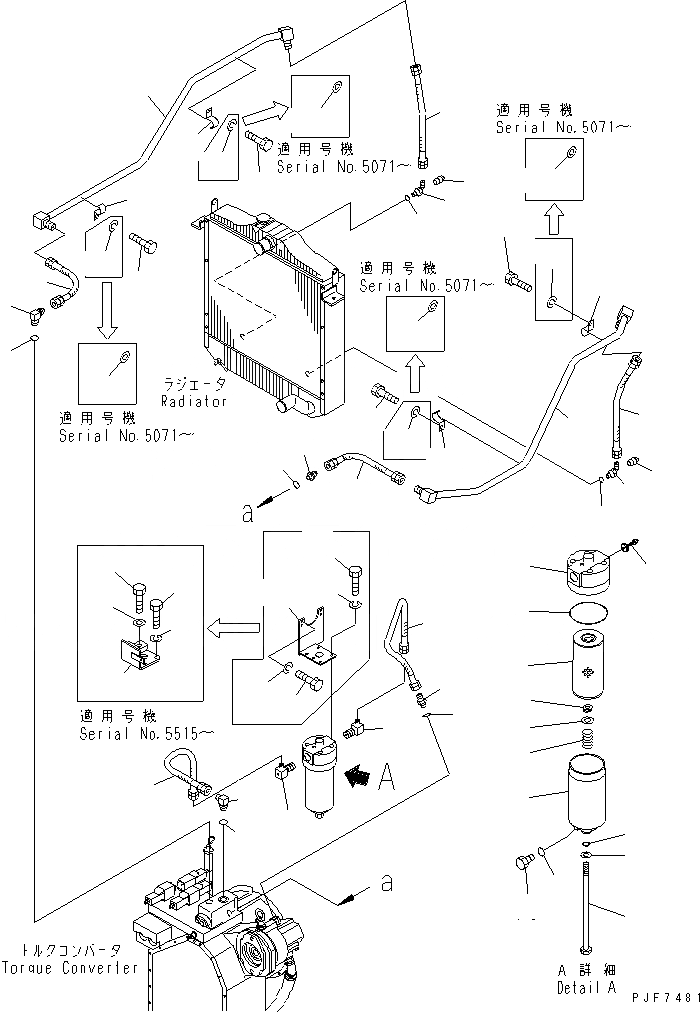 適用号機
Serial No.5071～

適用号機
Serial No.5071～

適用号機
Serial No.5071～

ラジエータ
Radiator

適用号機
Serial No.5071～

a

適用号機
Serial No.5515～

A

a

トルクコンバータ
Torque Converter

A 詳細
Detail A

PJF7481