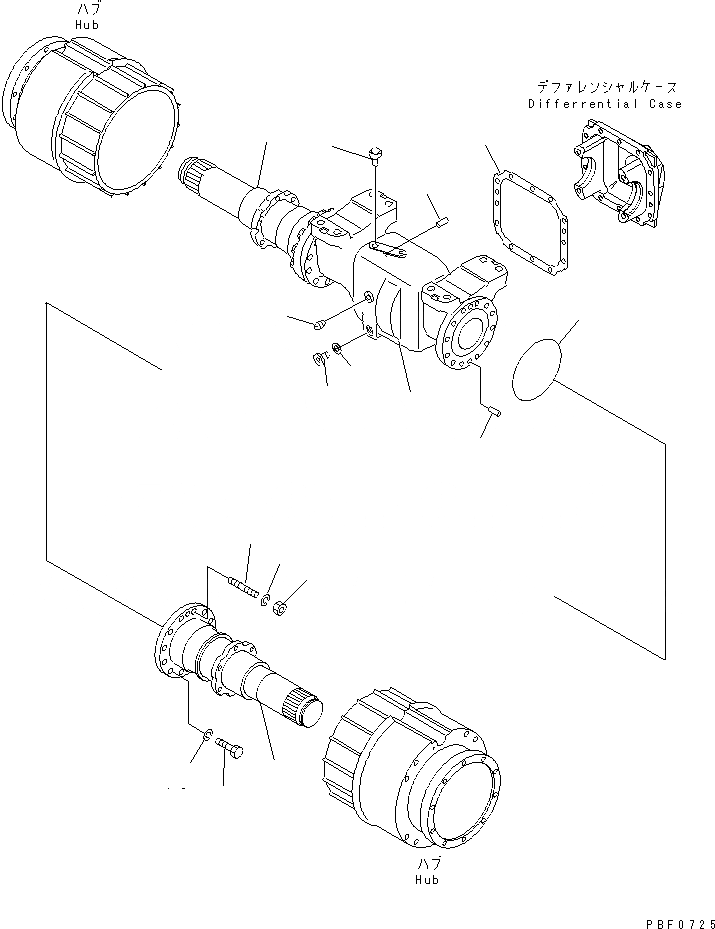 ハブ
Hub

デファレンシャルケース
Differrential Case

ハブ
Hub

PBF0725