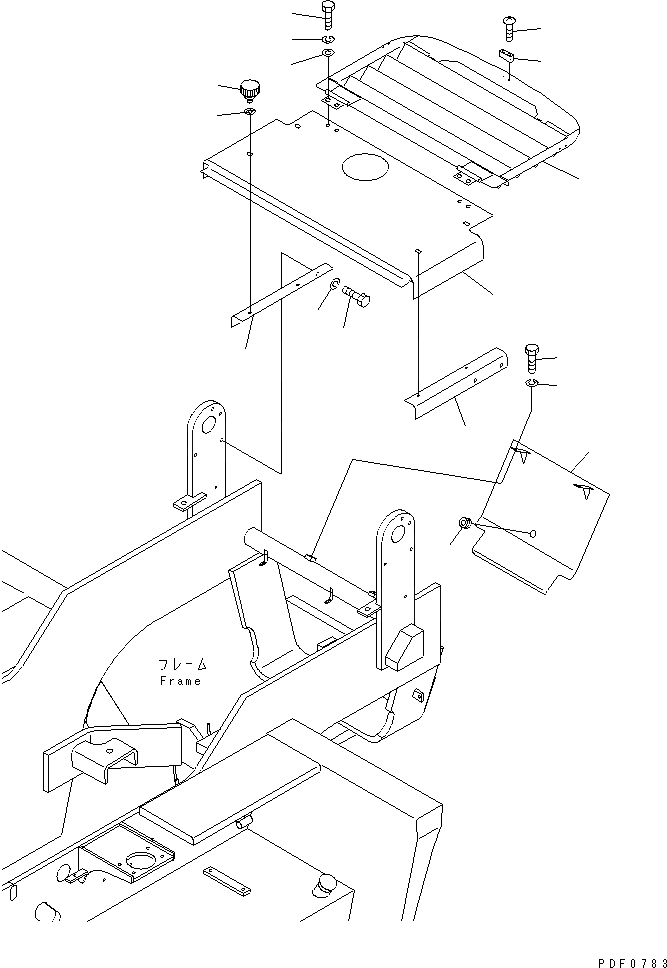 フレーム
Frame

PDF0783