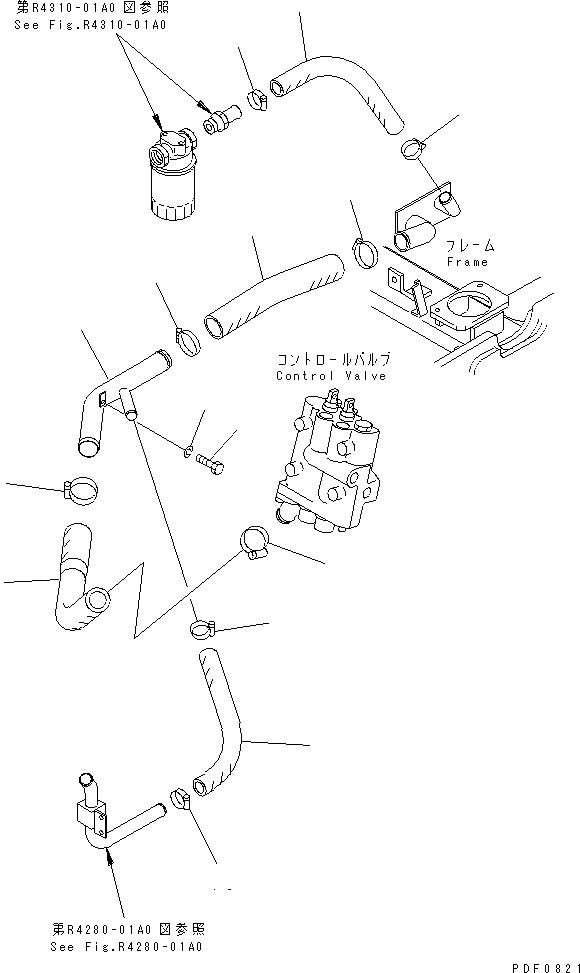 第R4310-01A0 図参照
See Fig.R4310-01A0

フレーム
Frame

コントロールバルブ
Control Valve

第R4280-01A0 図参照
See Fig.R4280-01A0

PDF0821