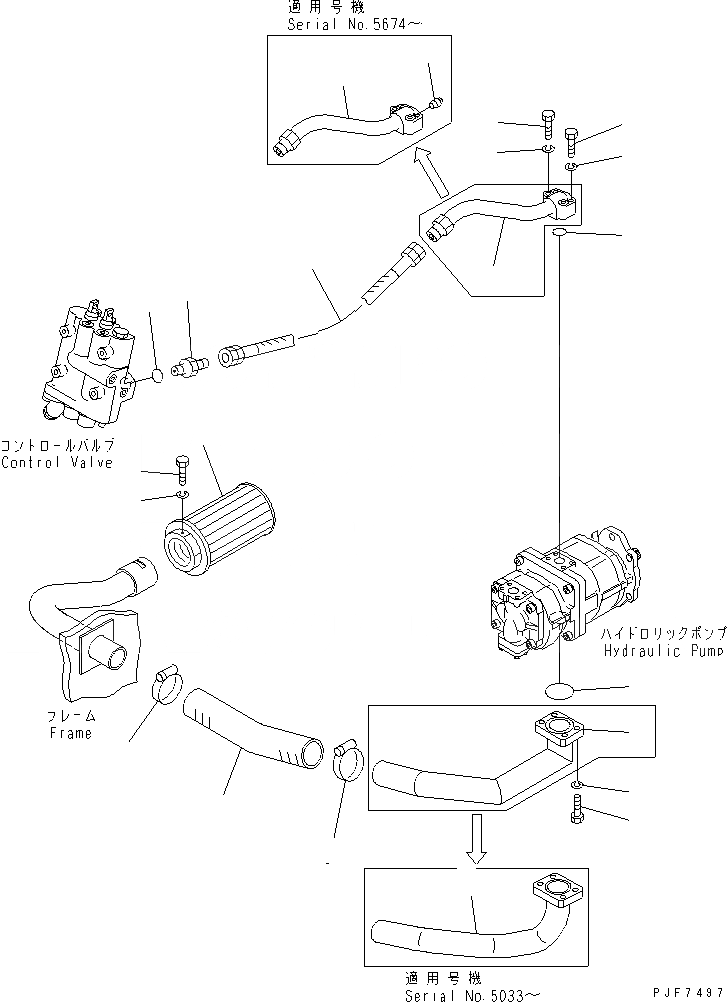 適用号機
Serial No.5674~

コントロールバルブ
Control Valve

ハイドロリックポンプ
Hydraulic Pump

フレーム
Frame

適用号機
Serial No.5033~

PJF7497