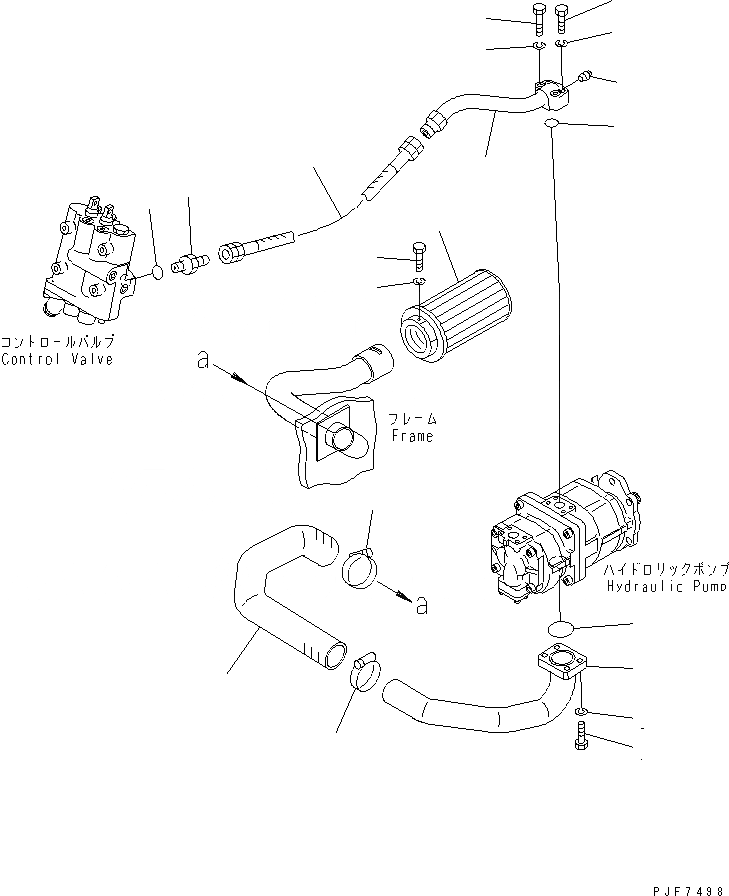 コントロールバルブ
Control Valve

a

フレーム
Frame

ハイドロリックポンプ
Hydraulic Pump

a

PJF7498