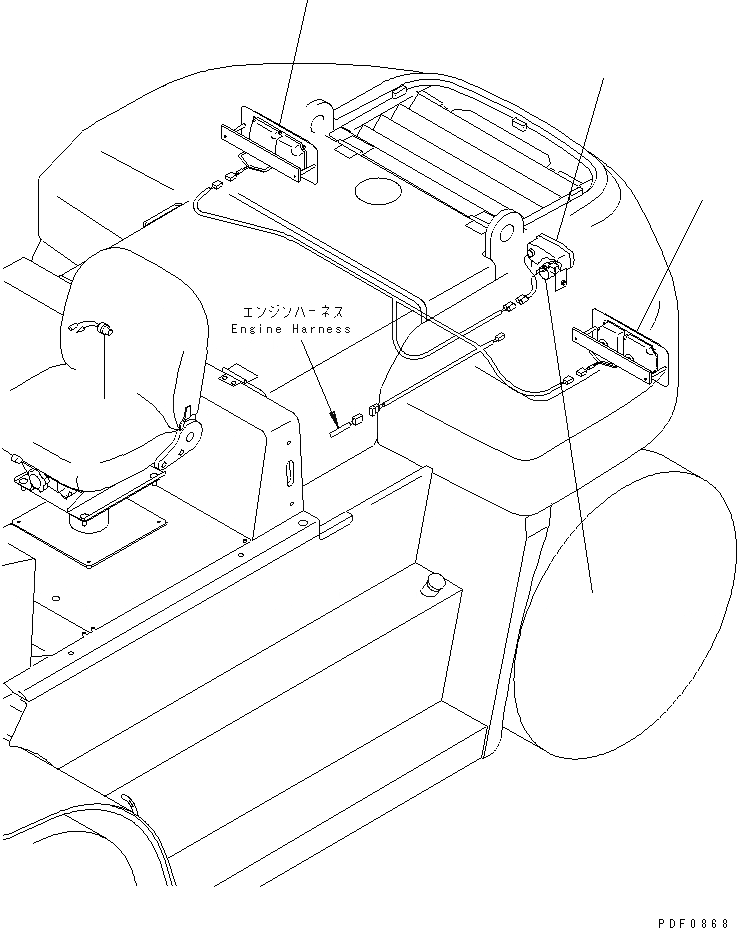 エンジンハーネス
Engine Harness

PDF0868