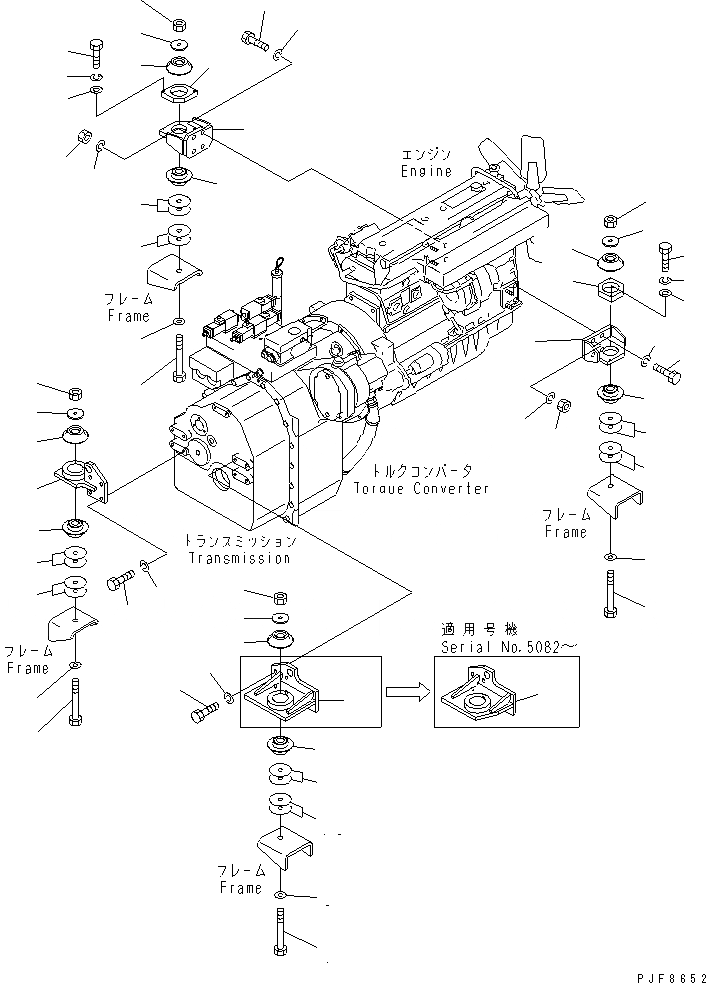 エンジン
Engine

フレーム
Frame

トルクコンバータ
Torque Converter

フレーム
Frame

トランスミッション
Transmission

フレーム
Frame

適用号機
Serial No.5082～

フレーム
Frame

PJF8652