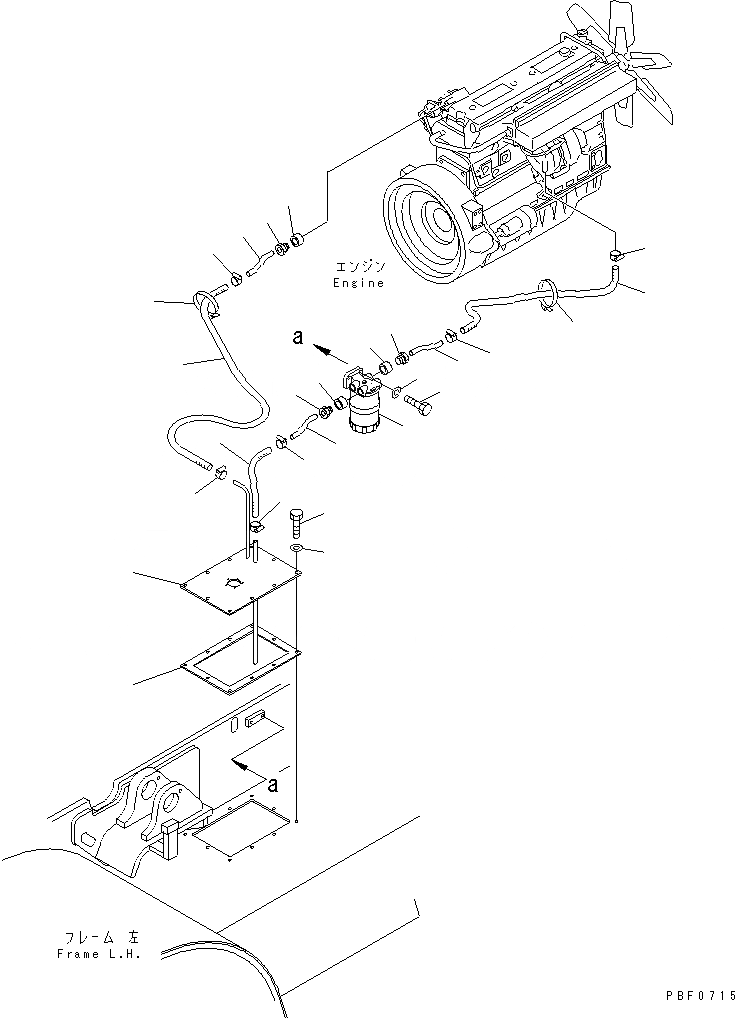 エンジン
Engine

a

a

フレーム 左
Frame L.H.

PBF0715