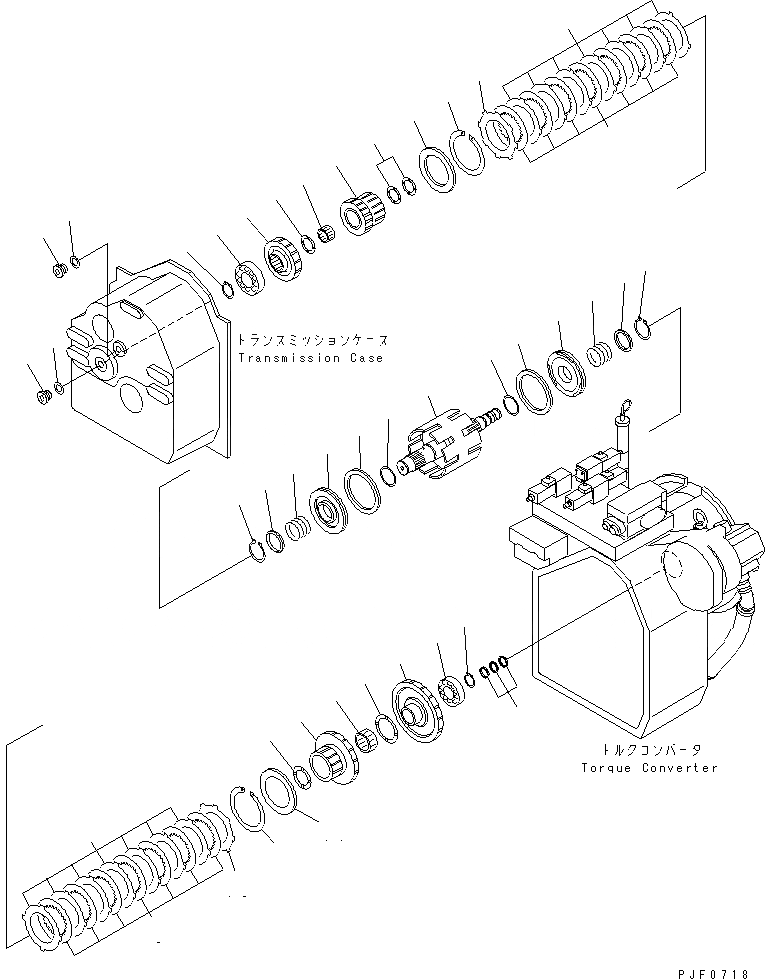 トランスミッションケース
Transmission Case

トルクコンバータ
Torque Converter

PJF0718