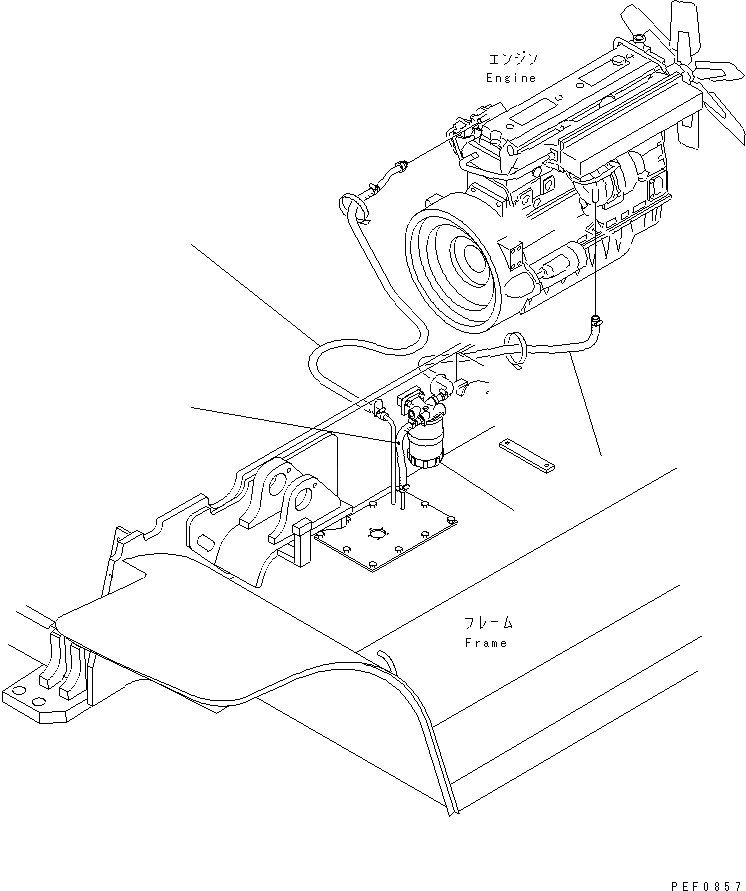 エンジン
Engine

フレーム
Frame

PEF0857