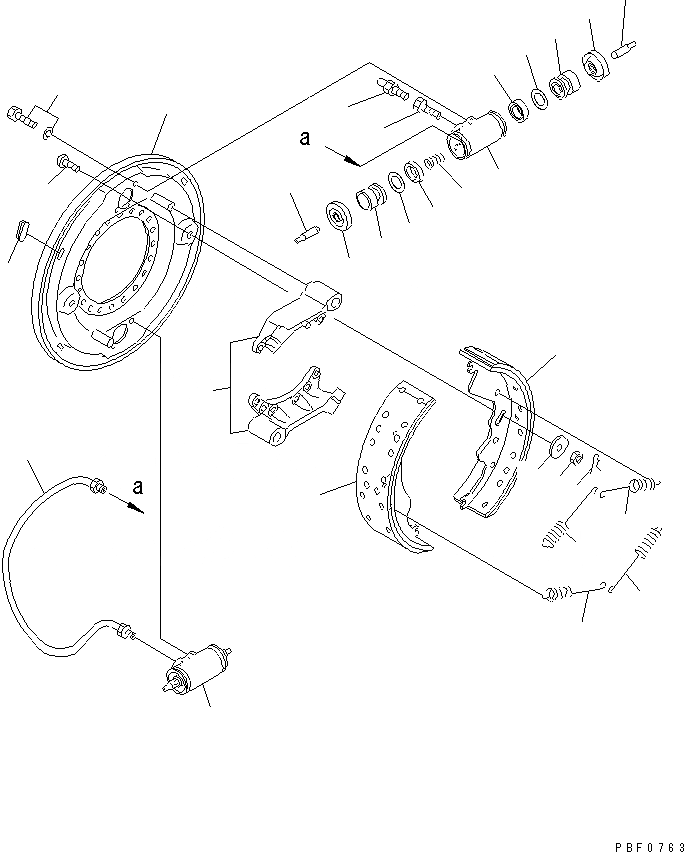 a

a

PBF0763