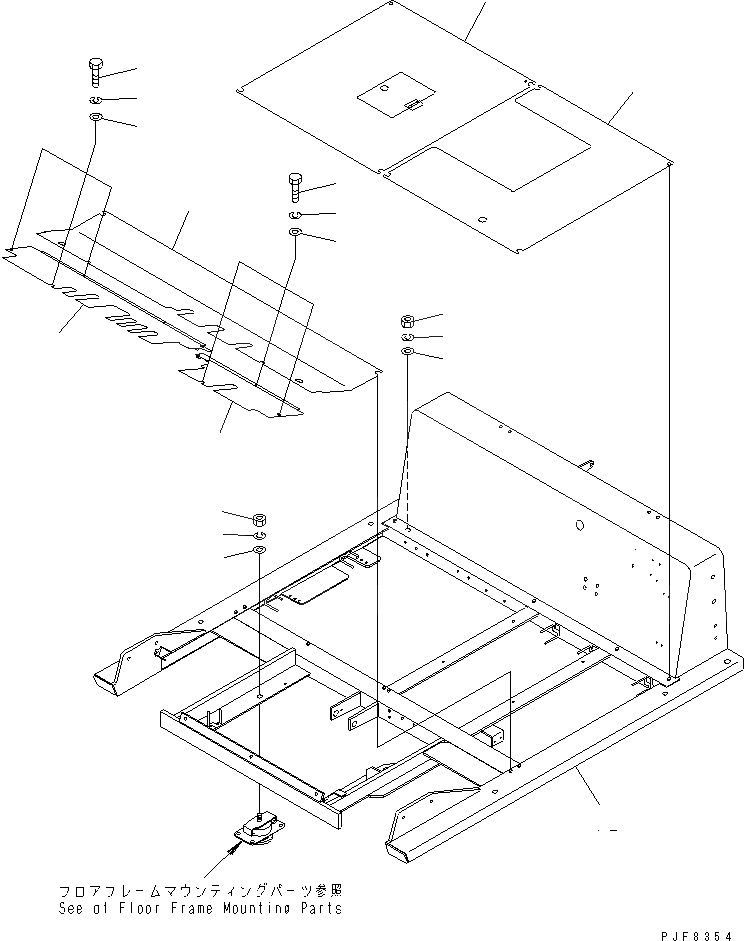 フロアフレームマウンティングパーツ参照
See of Floor Frame Mounting Parts

PJF8354