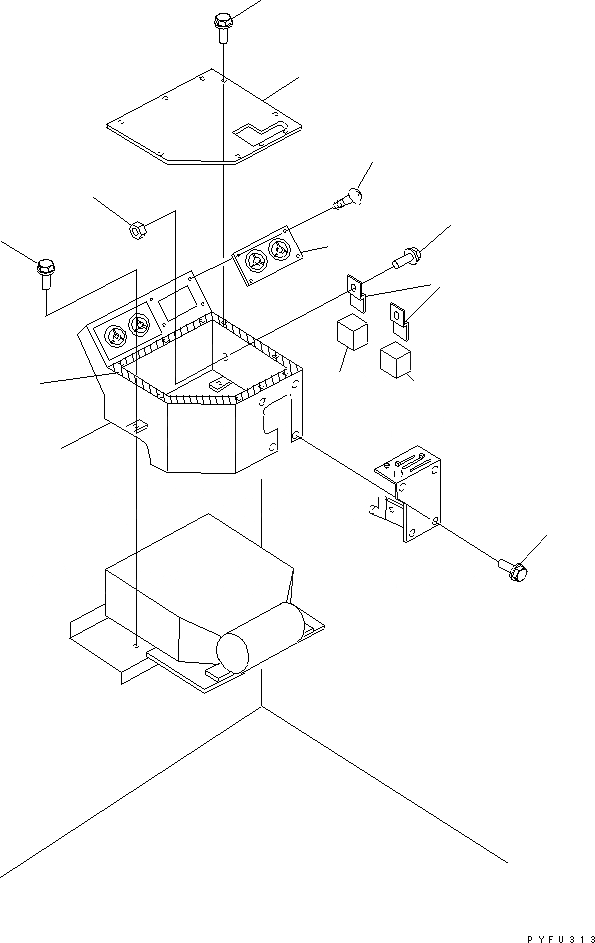 PYFU313