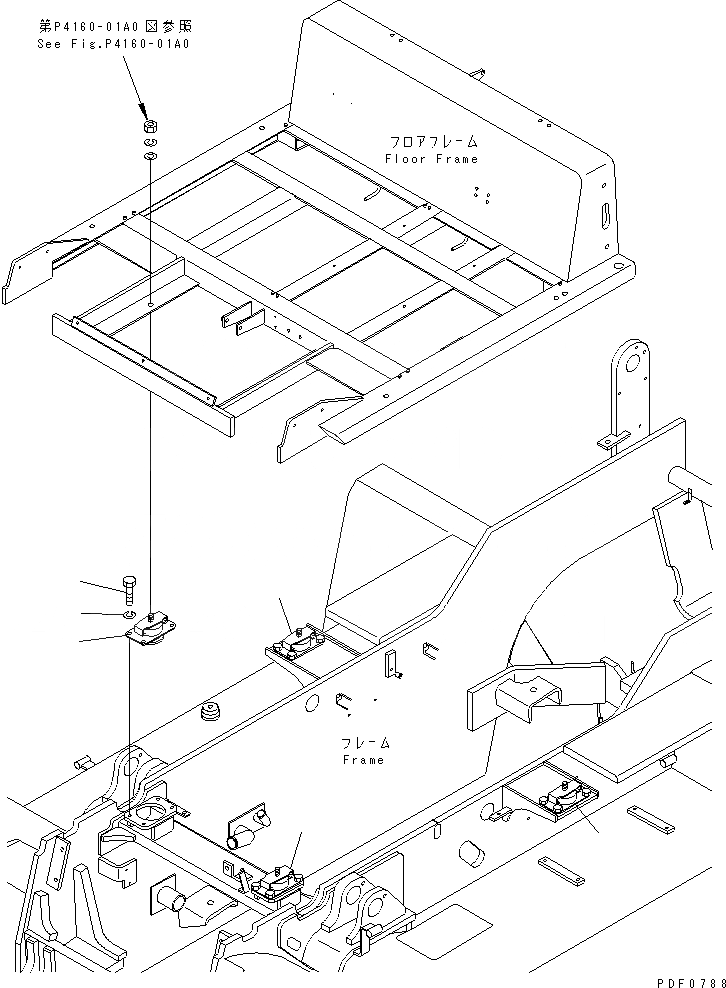 第P4160-01A0図参照
See Fig.P4160-01A0

フロアフレーム
Floor Frame

フレーム
Frame

PDF0788