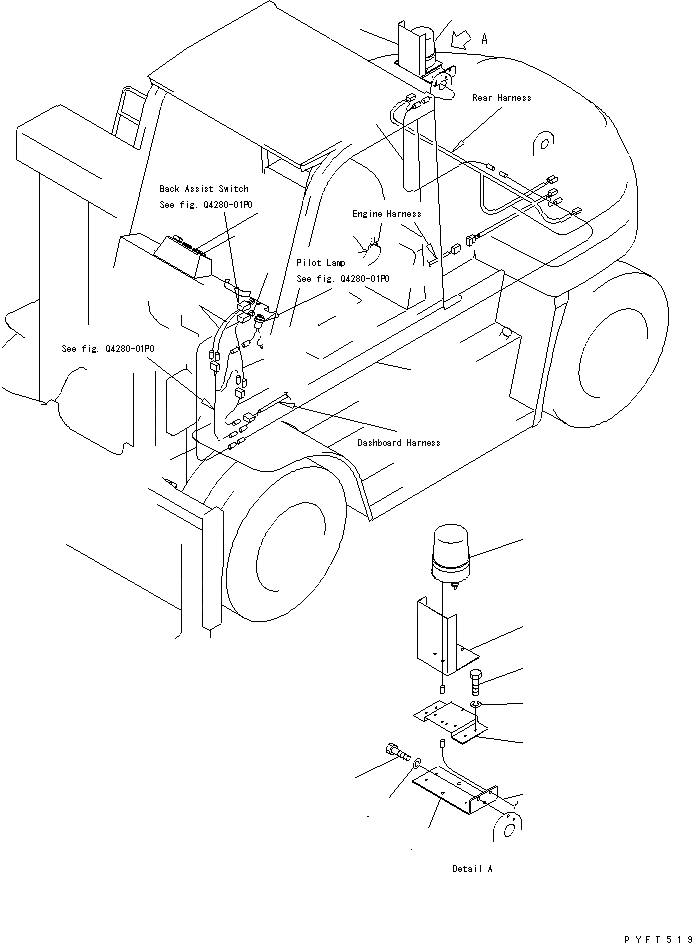 A

Rear Harness

Back Assist Switch
See fig. Q4280-01P0

Engine Harness

Pilot Lamp
See fig. Q4280-01P0

See fig. Q4280-01P0

Dashboard Harness

Detail A

PYFT519