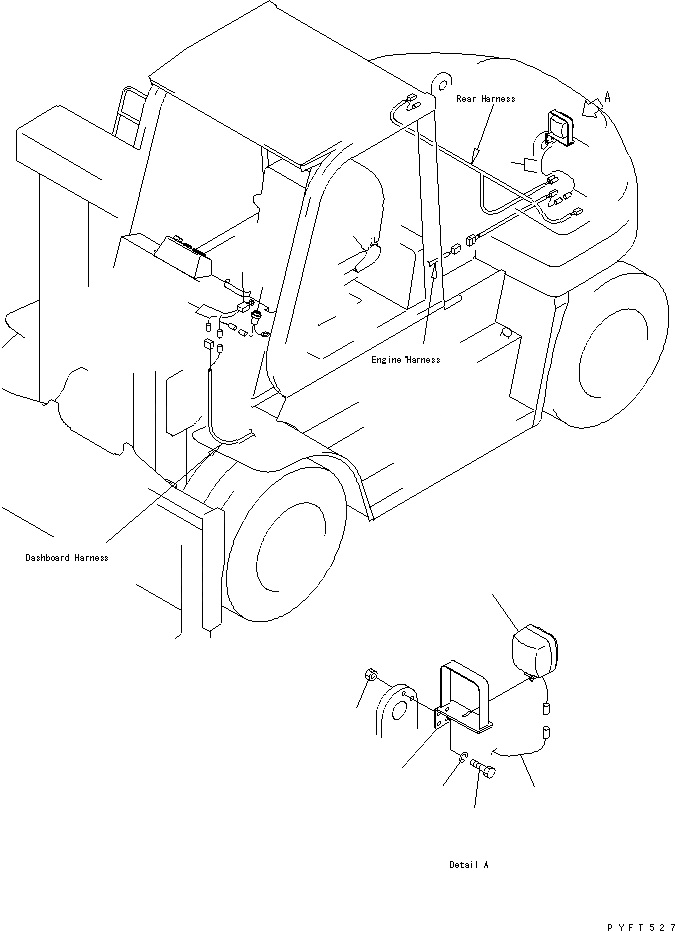 Rear Harness

A

Engine Harness

Dashboard Harness

Detail A

PYFT527