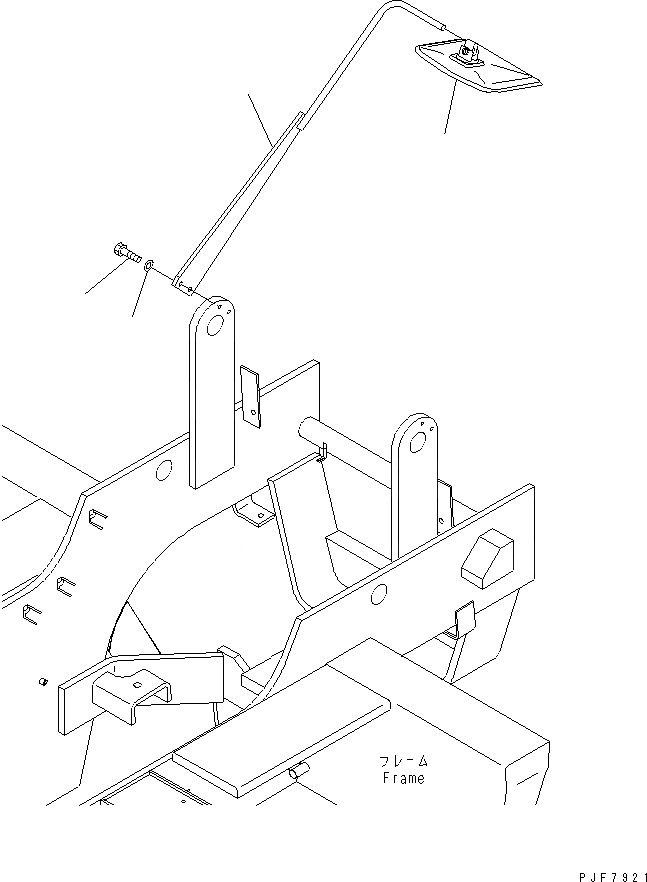 フレーム
Frame

PJF7921