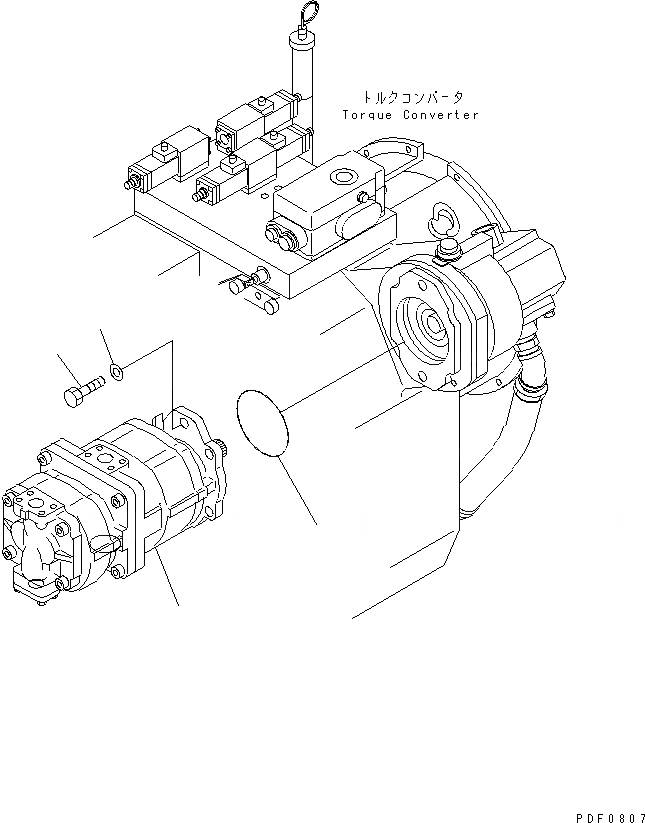 トルクコンバータ
Torque Converter

PDF0807