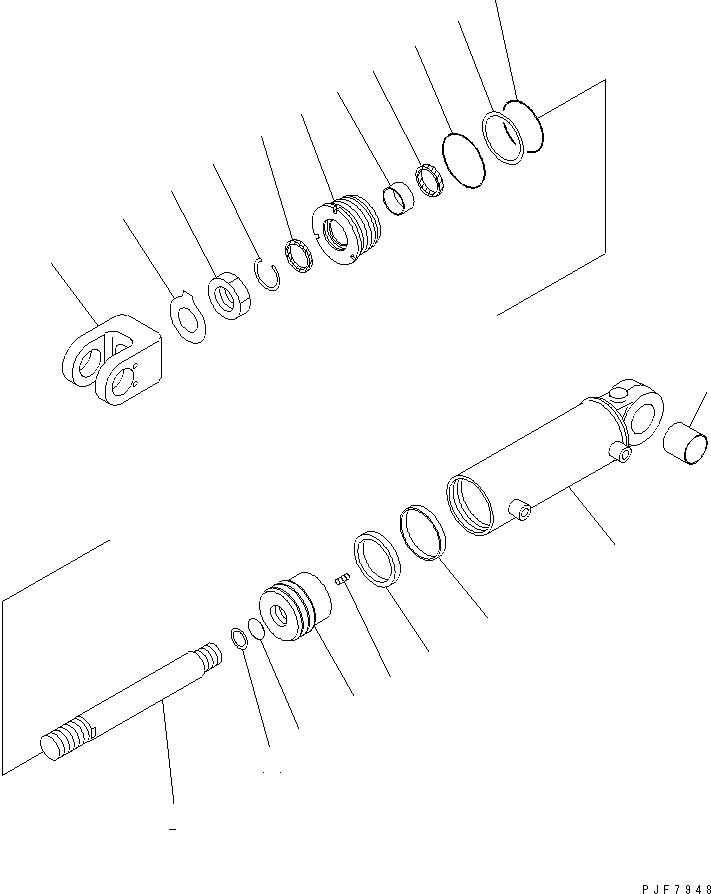 PJF7948