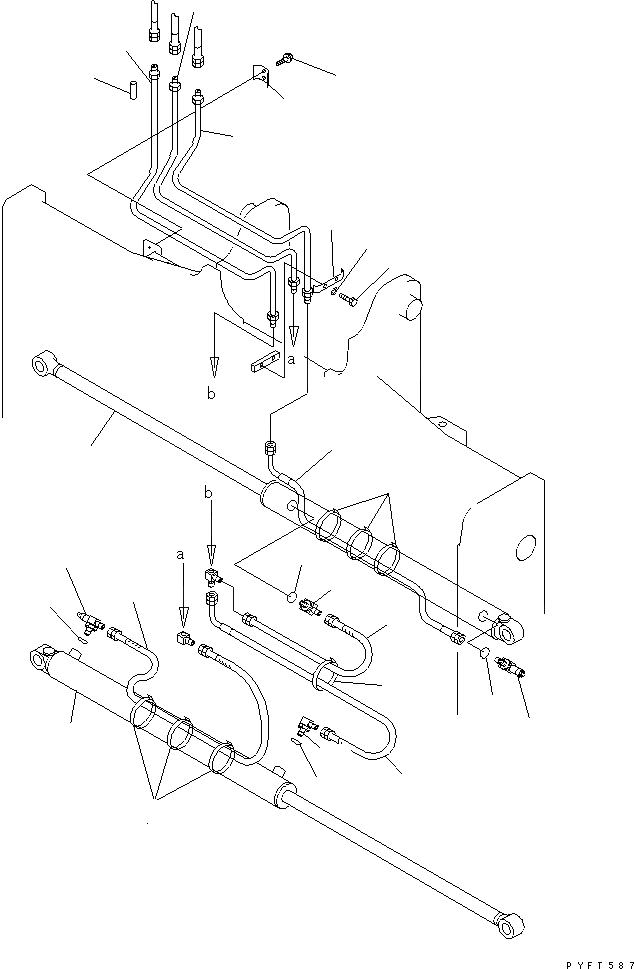 a
b
b
a
PYFT587