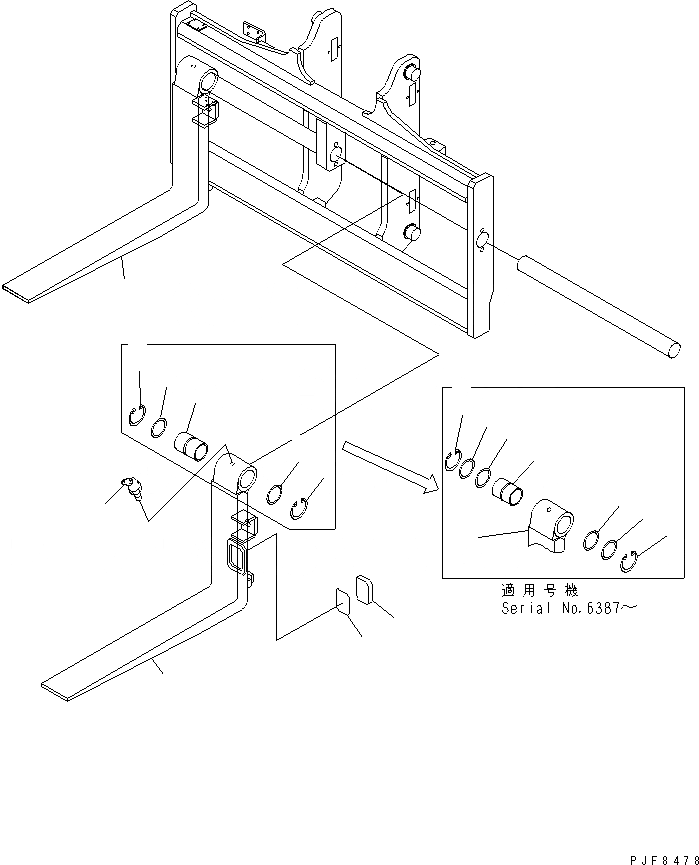 適用号機
Serial No.6387～

PJF8478