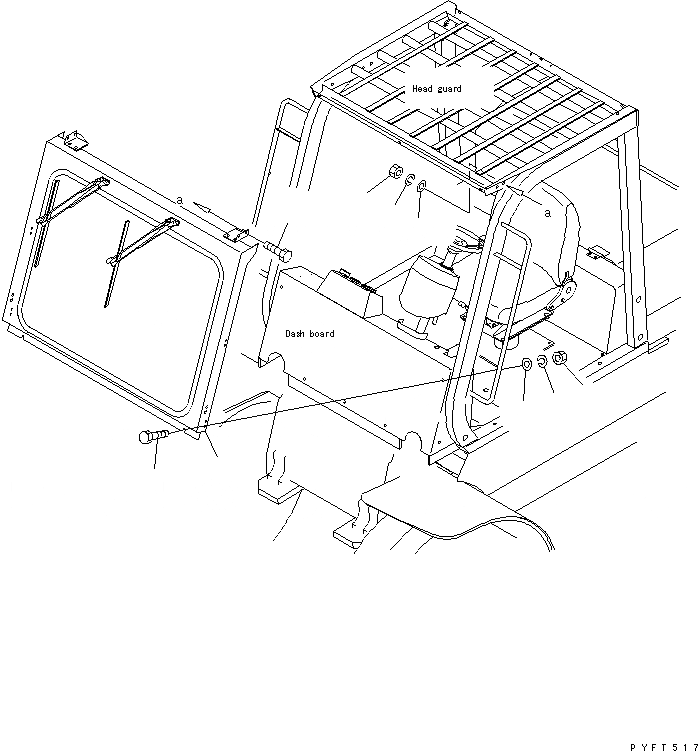 Head guard

a

a

Dash board

PYFT517