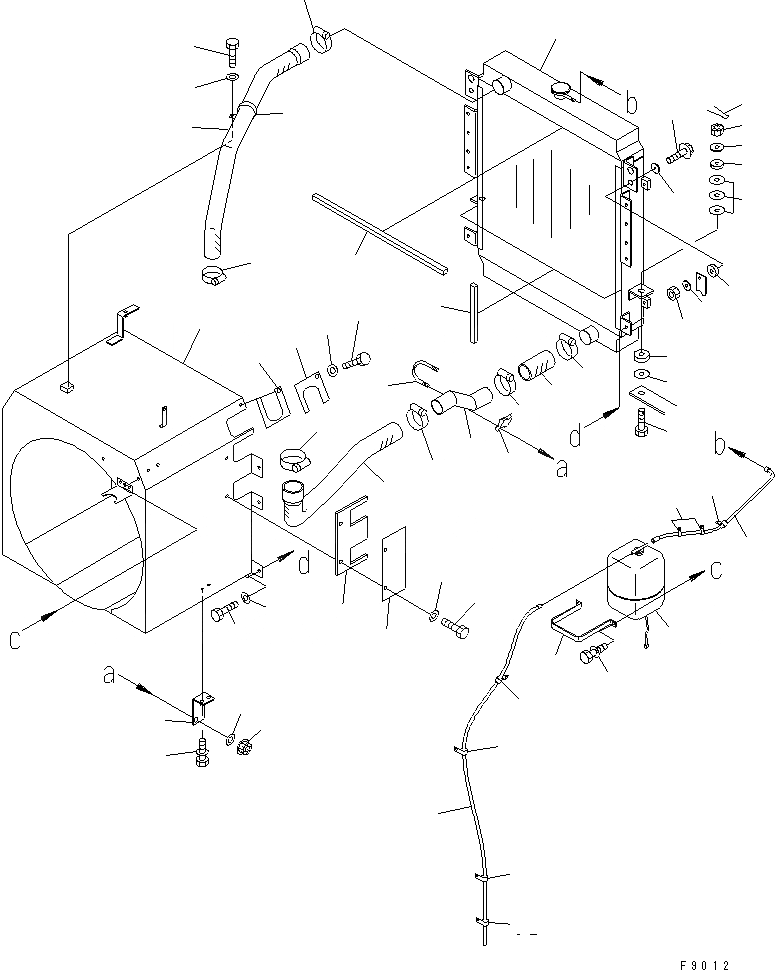 b
d
a
b
c
d
c
a
F9012