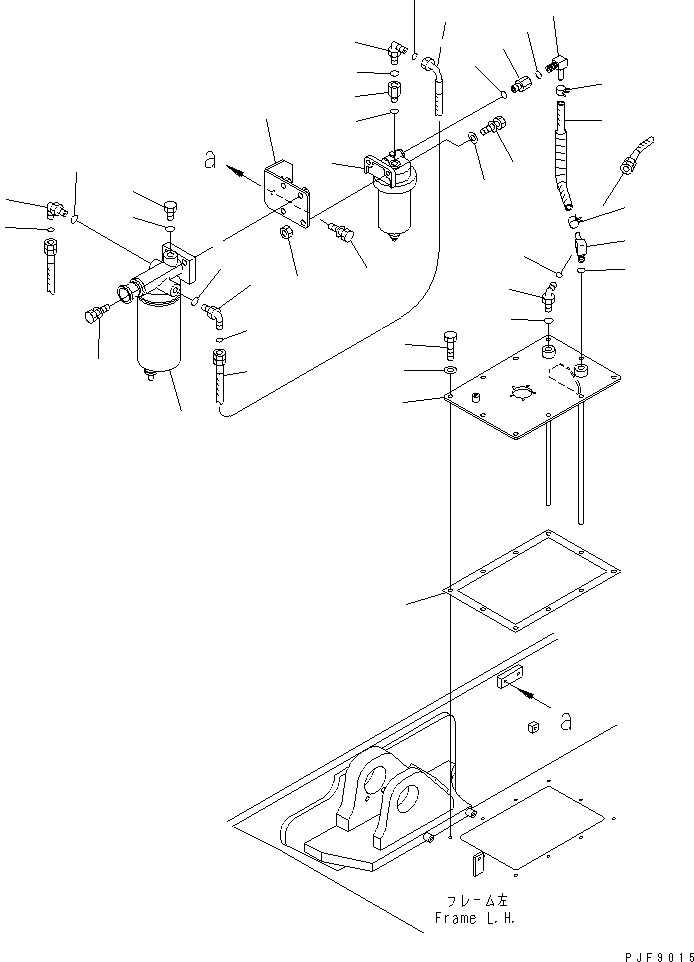 a

a

フレーム左
Frame L.H.

PJF9015