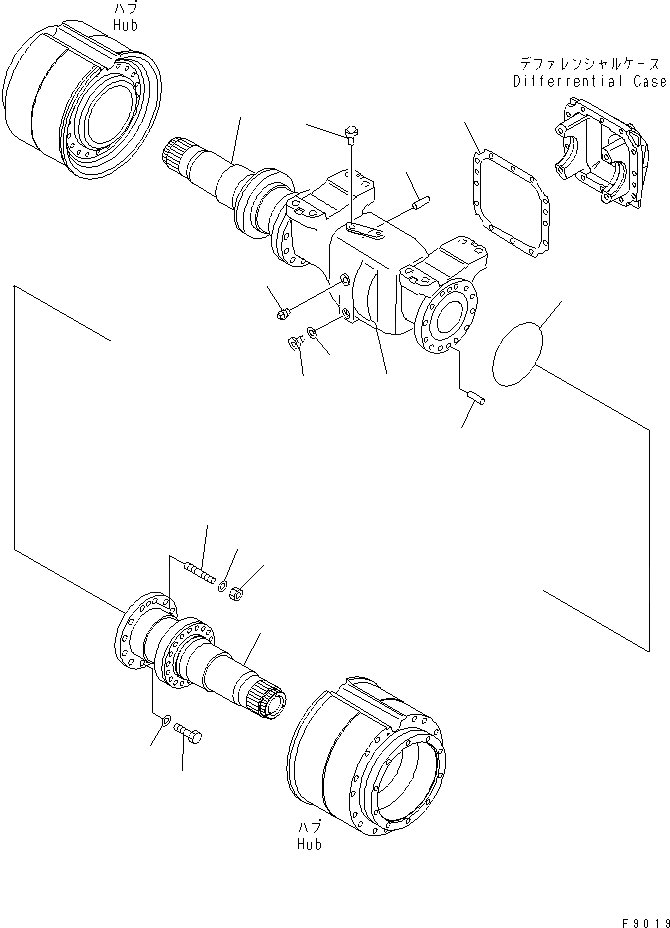 ハブ
Hub

デファレンシャルケース
Differrential Case

ハブ
Hub

F9019