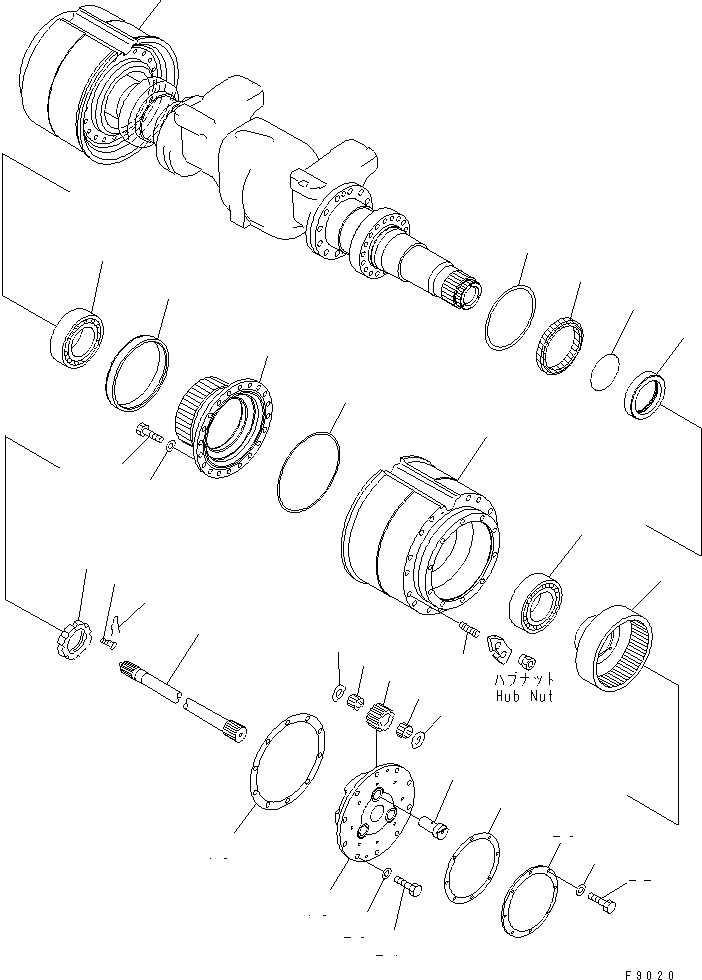 ハブナット
Hub Nut

F9020