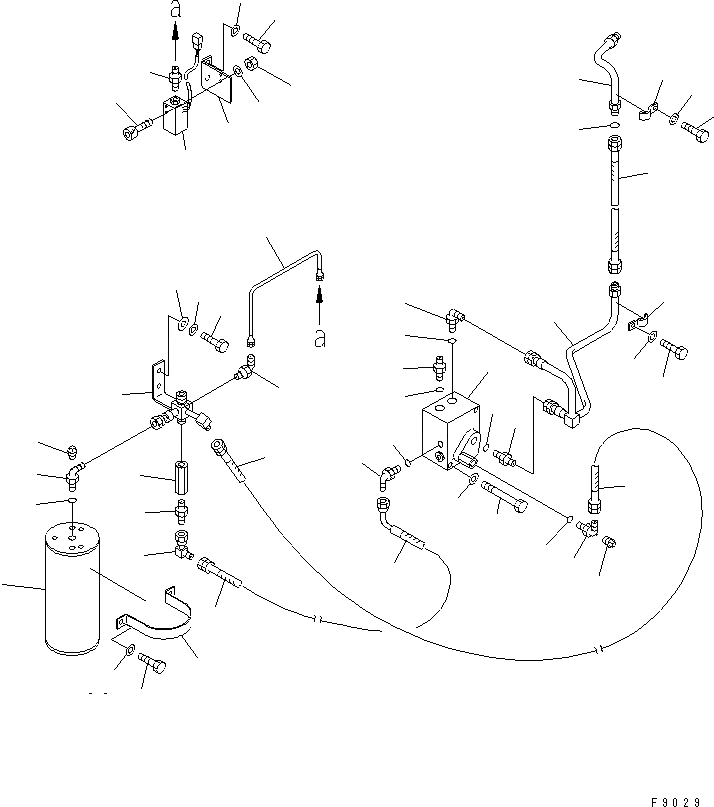 a

a

F9029