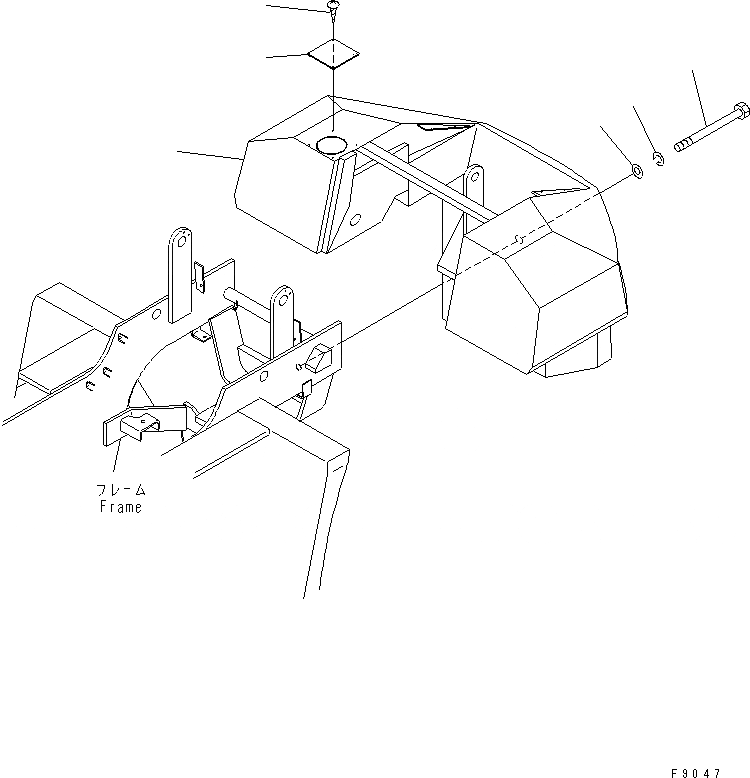 フレーム
Frame

F9047