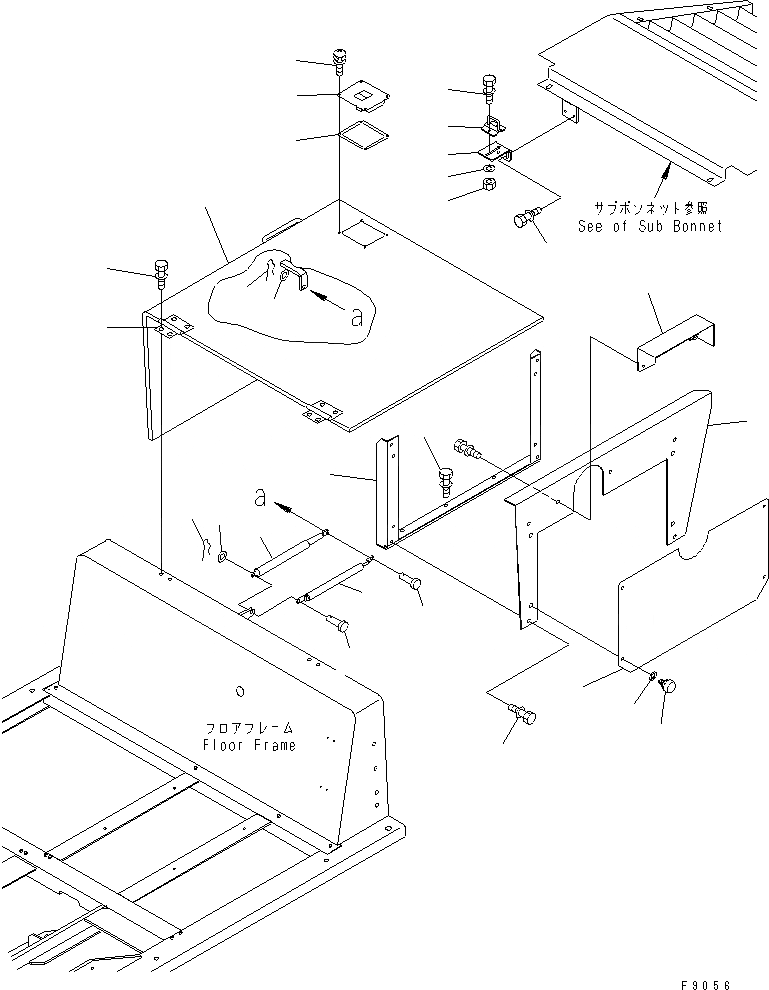 サブボンネット参照
See of Sub Bonnet

a

a

フロアフレーム
Floor Frame

F9056