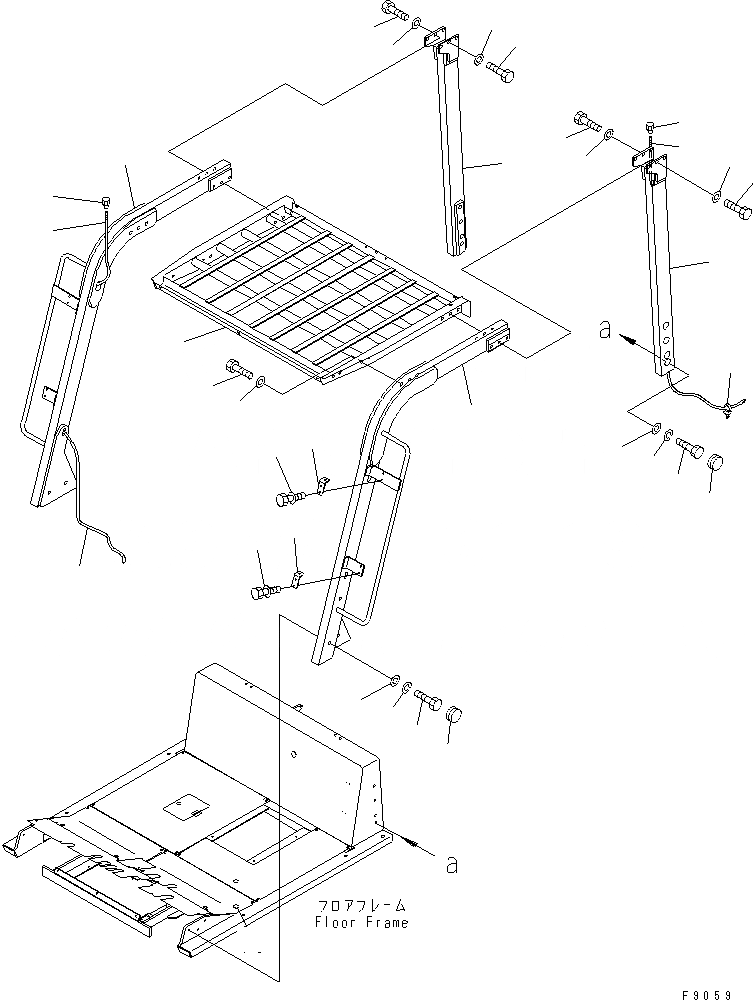 a

a

フロアフレーム
Floor Frame

F9059