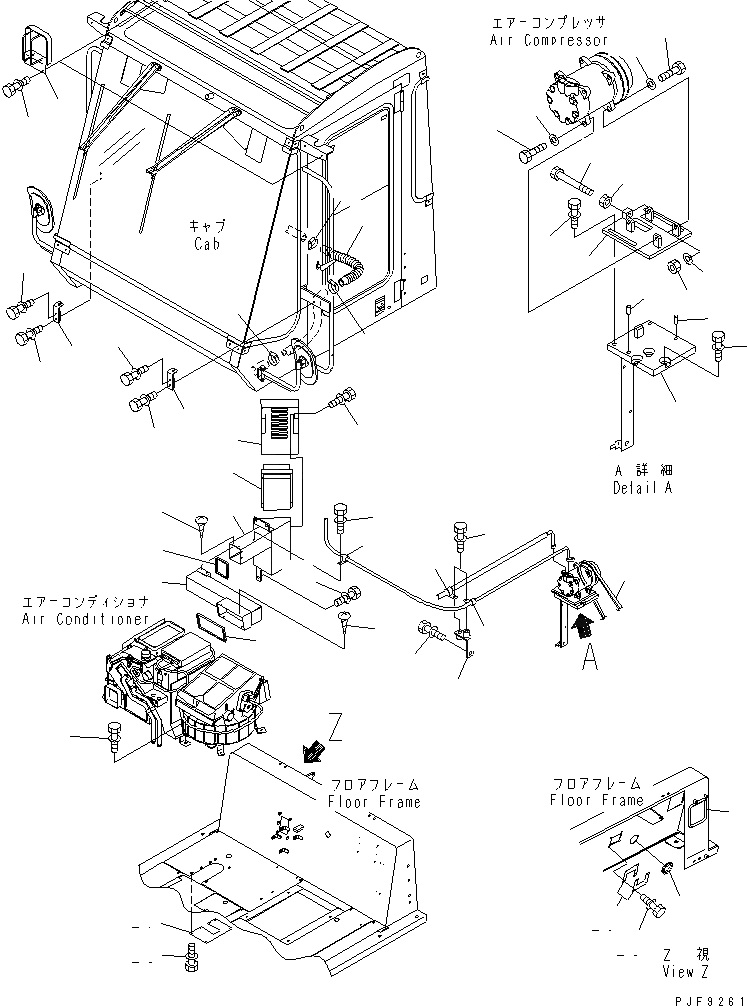 エアーコンプレッサ
Air Compressor

キャブ
Cab

A 詳 細
Detail A

エアーコンディショナ
Air Conditioner

A

Z

フロアフレーム
Floor Frame

フロアフレーム
Floor Frame

Z 視
View Z

PJF9261