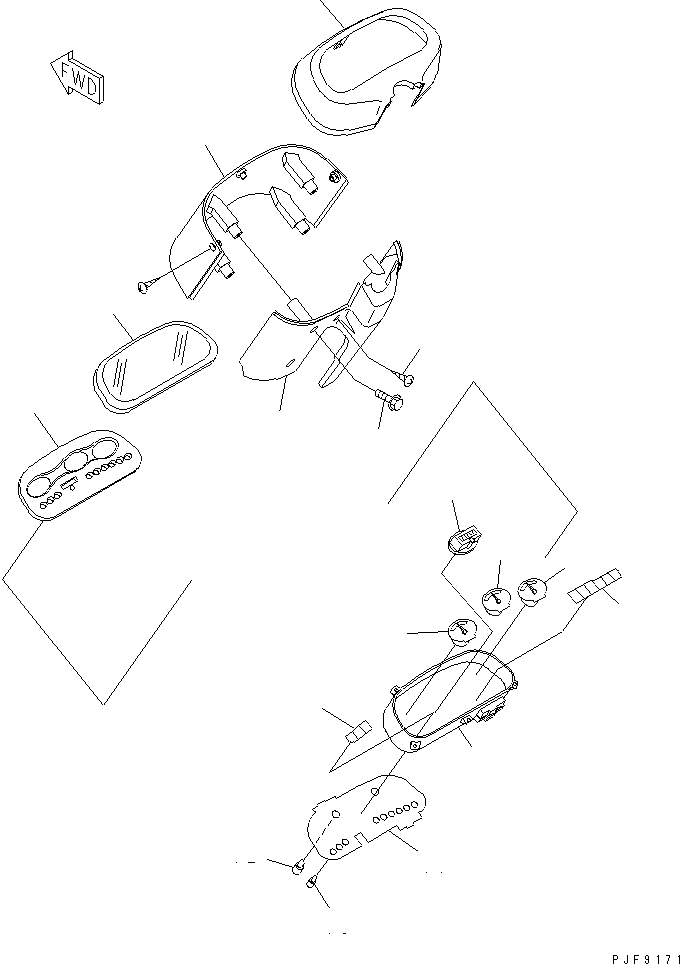 FWD

PJF9171