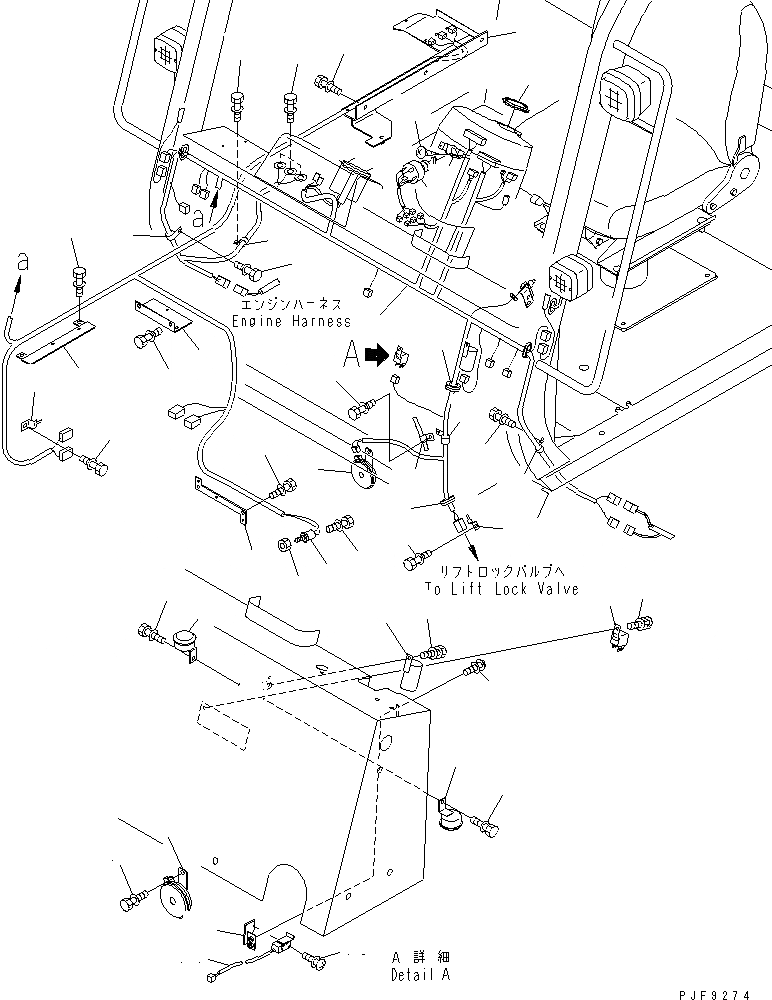 a

a

エンジンハーネス
Engine Harness

A

リフトロックバルブへ
To Lift Lock Valve

A 詳細
Detail A

PJF9274