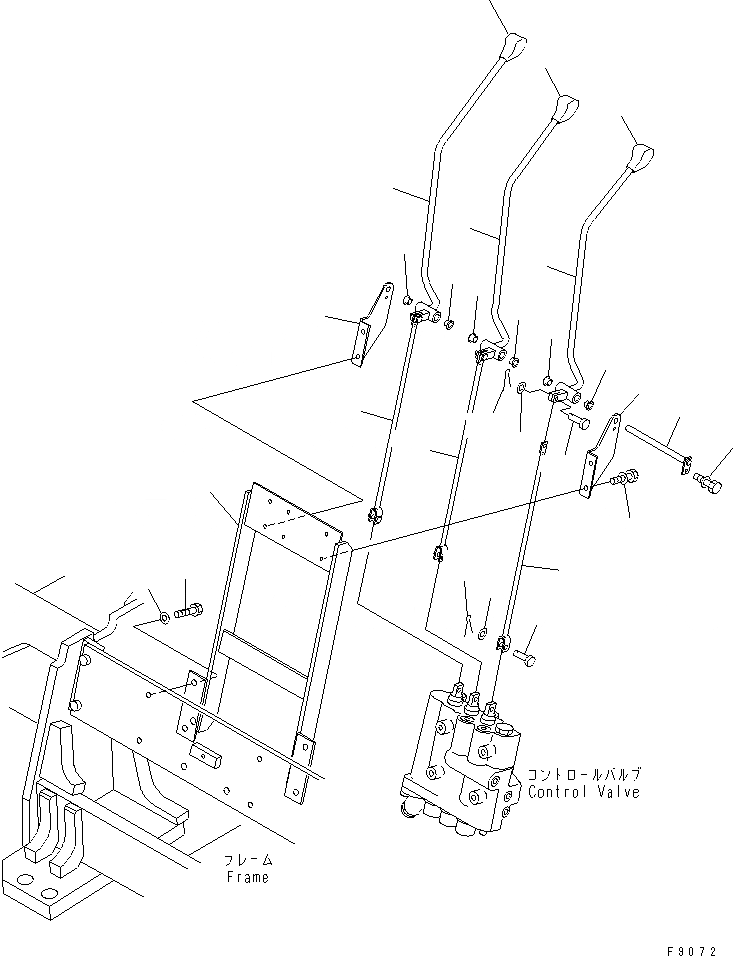 コントロールバルブ
Control Valve

フレーム
Frame

F9072