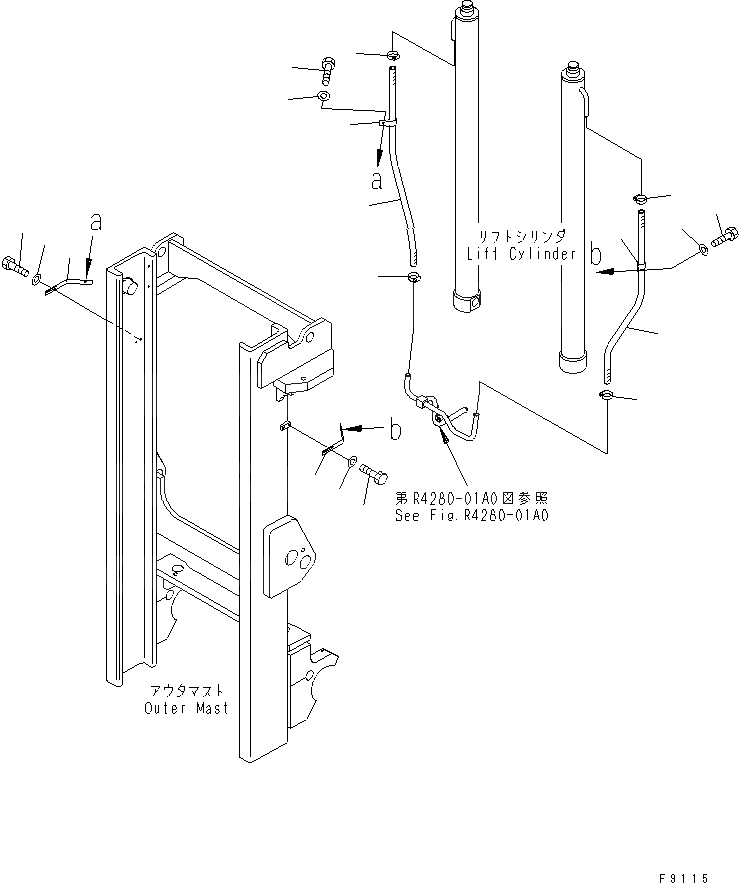 a

a

リフトシリンダ
Lift Cylinder

b

b

第R4280-01A0図参照
See Fig.R4280-01A0

アウタマスト
Outer Mast

F9115