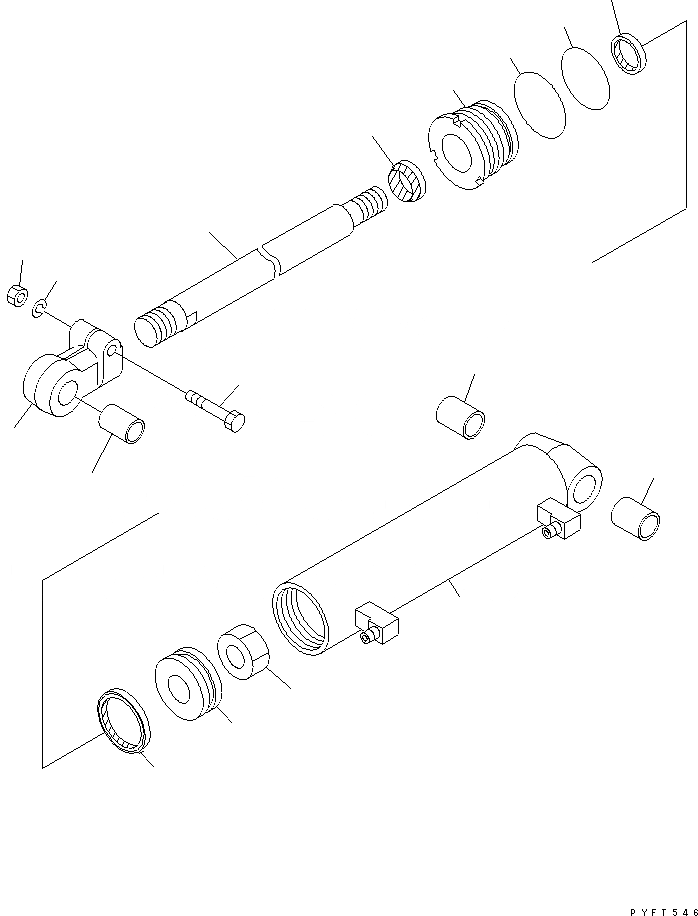 PYFT546