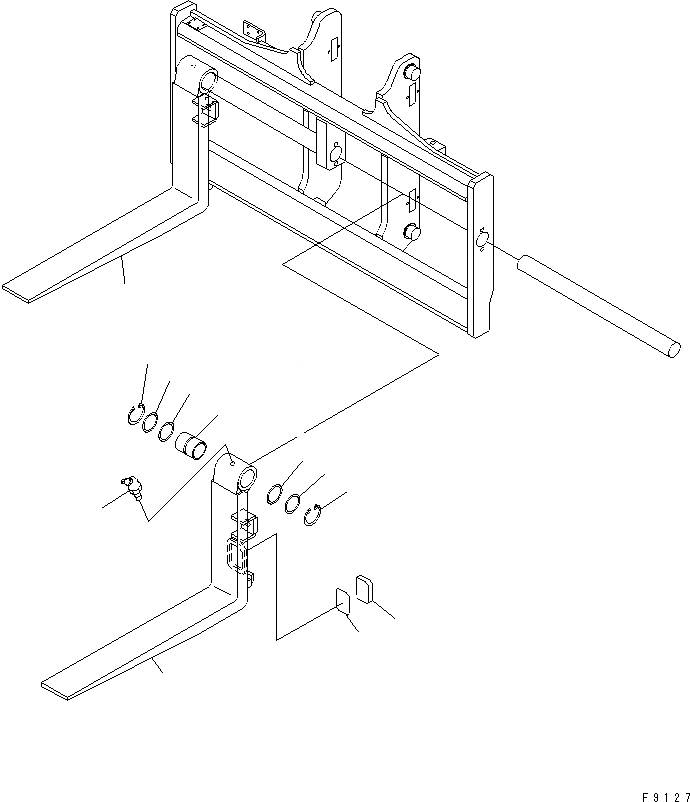 F9127