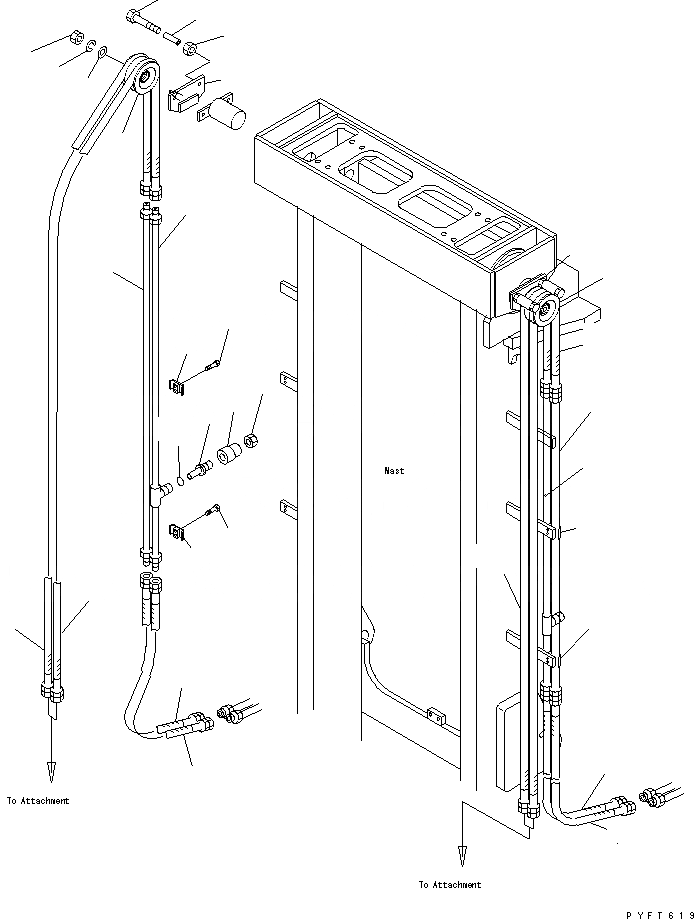 Mast

To Attachment

To Attachment

PYFT619